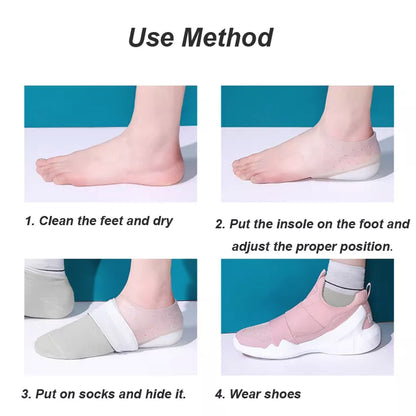 Use Method

1. Clean the feet and dry

2. Put the insole on the foot and adjust the proper position.

3. Put on socks and hide it.

4. Wear shoes